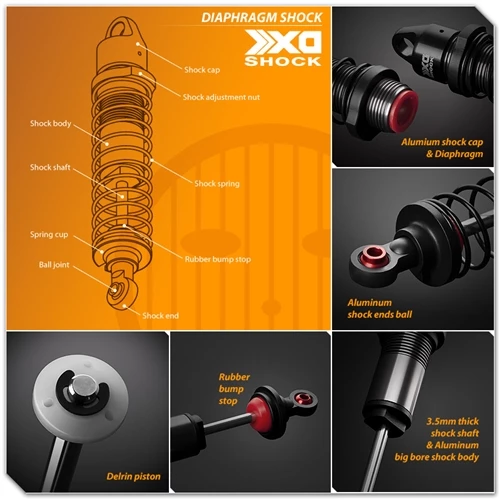 DIAPHRAGM SHOCK

XO SHOCK

Shock cap

Shock adjustment nut

Shock body

Shock shaft

Shock spring

Spring cup

Rubber bump stop

Ball joint

Shock end

Alumium shock cap & Diaphragm

Aluminum shock ends ball

Delrin piston

Rubber bump stop

3.5mm thick shock shaft & Aluminum big bore shock body