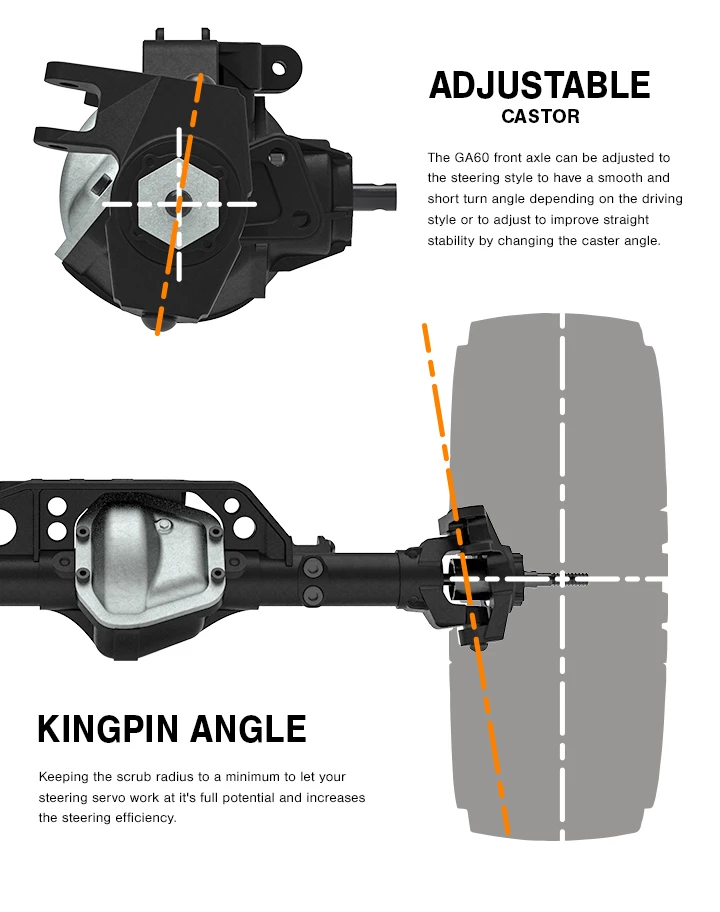 ADJUSTABLE
CASTOR

The GA60 front axle can be adjusted to the steering style to have a smooth and short turn angle depending on the driving style or to adjust to improve straight stability by changing the caster angle.

KINGPIN ANGLE

Keeping the scrub radius to a minimum to let your steering servo work at it's full potential and increases the steering efficiency.