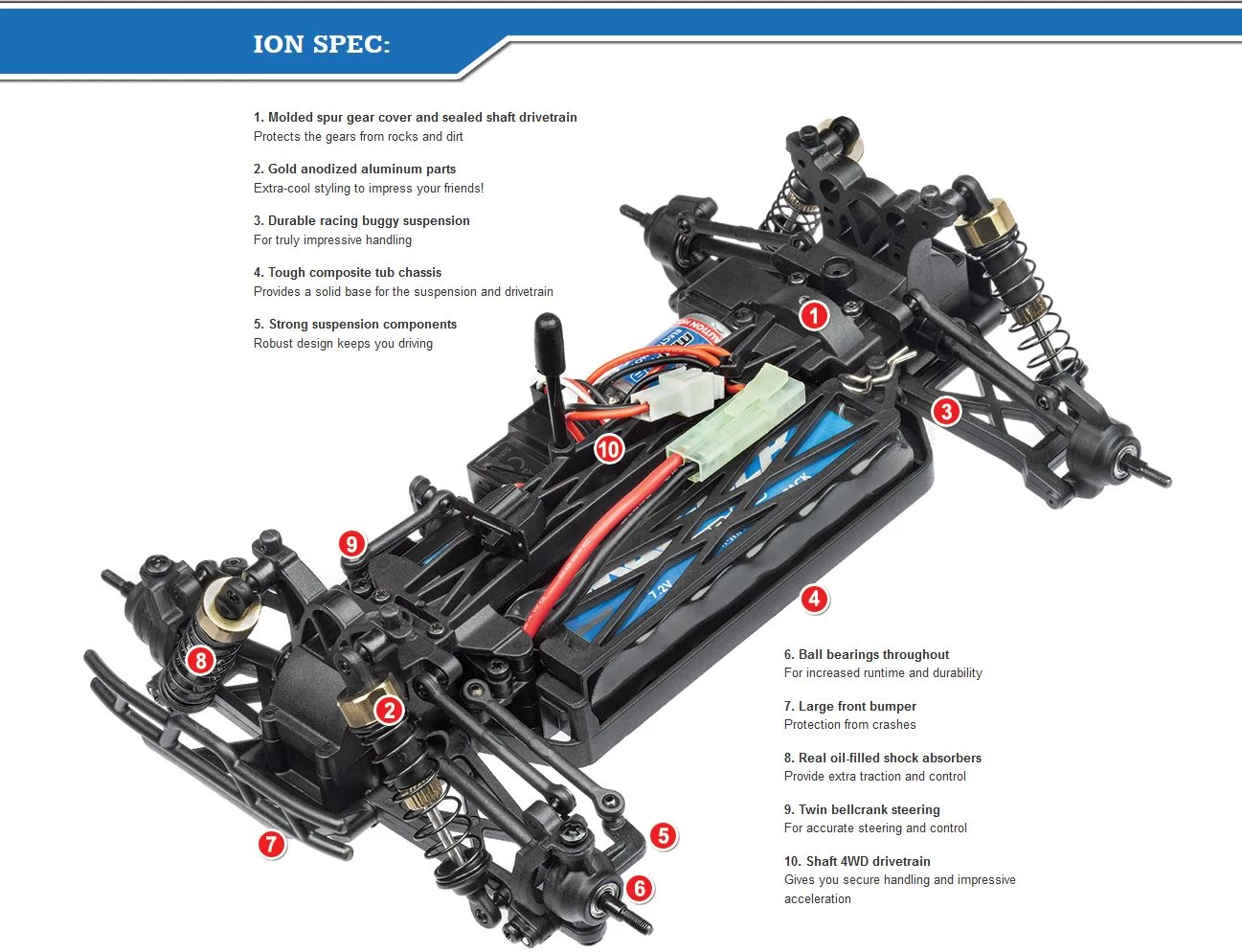 ION SPEC:

1. Molded spur gear cover and sealed shaft drivetrain
Protects the gears from rocks and dirt

2. Gold anodized aluminum parts
Extra-cool styling to impress your friends!

3. Durable racing buggy suspension
For truly impressive handling

4. Tough composite tub chassis
Provides a solid base for the suspension and drivetrain

5. Strong suspension components
Robust design keeps you driving

1

3

10

9

4

8

2

7

5

6

7.2V

6. Ball bearings throughout
For increased runtime and durability

7. Large front bumper
Protection from crashes

8. Real oil-filled shock absorbers
Provide extra traction and control

9. Twin bellcrank steering
For accurate steering and control

10. Shaft 4WD drivetrain
Gives you secure handling and impressive acceleration