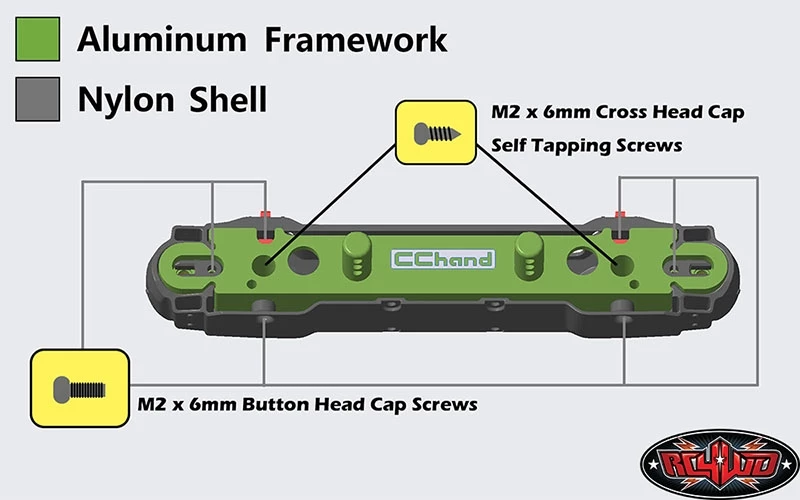 Aluminum Framework

Nylon Shell

M2 x 6mm Cross Head Cap Self Tapping Screws

CChand

M2 x 6mm Button Head Cap Screws

RC4WD