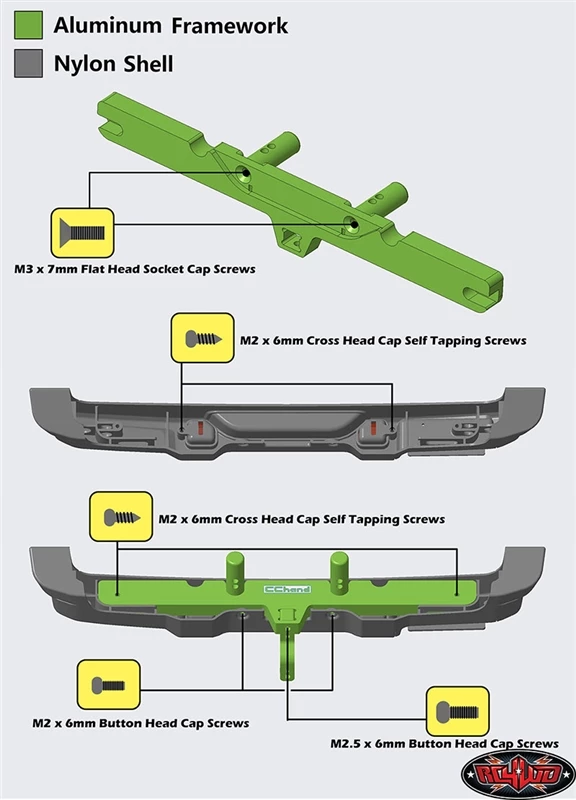 Aluminum Framework
Nylon Shell

M3 x 7mm Flat Head Socket Cap Screws

M2 x 6mm Cross Head Cap Self Tapping Screws

M2 x 6mm Cross Head Cap Self Tapping Screws

CChand

M2 x 6mm Button Head Cap Screws

M2.5 x 6mm Button Head Cap Screws

RC4WD