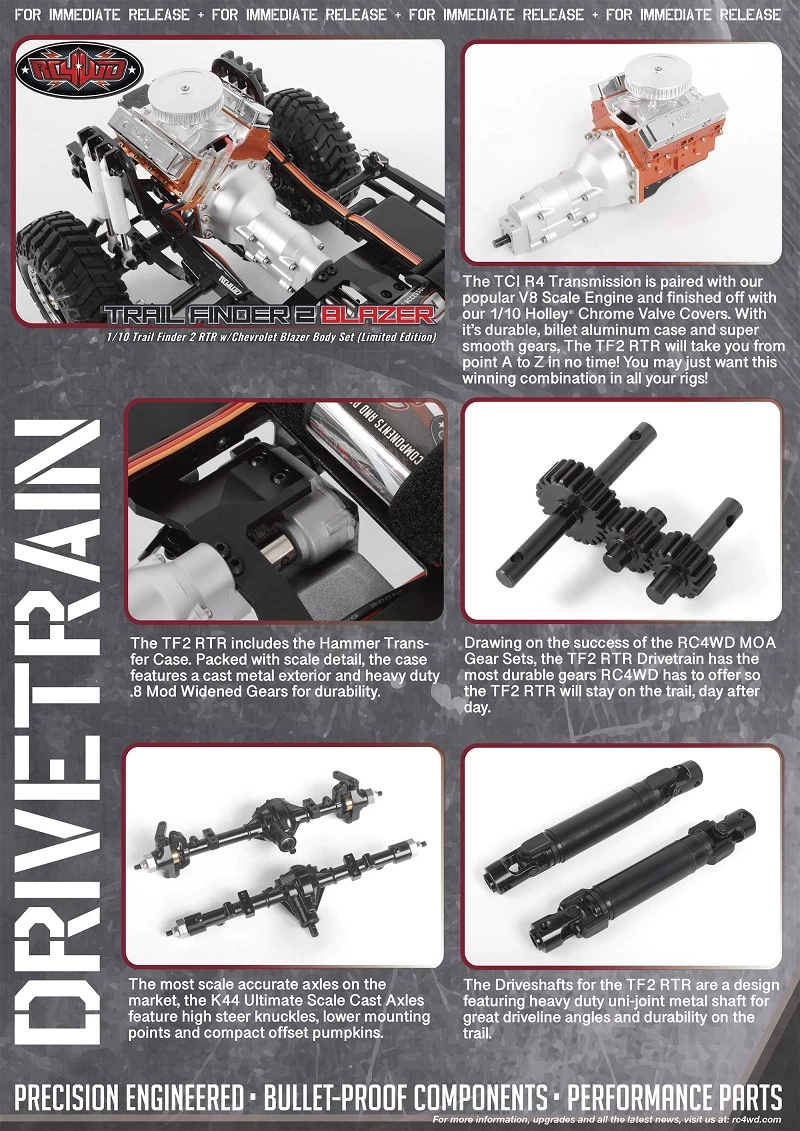 FOR IMMEDIATE RELEASE + FOR IMMEDIATE RELEASE + FOR IMMEDIATE RELEASE + FOR IMMEDIATE RELEASE

RC4WD

TRAIL FINDER 2 BLAZER

1/10 Trail Finder 2 RTR w/Chevrolet Blazer Body Set (Limited Edition)

The TCI R4 Transmission is paired with our popular V8 Scale Engine and finished off with our 1/10 Holley® Chrome Valve Covers. With it's durable, billet aluminum case and super smooth gears, The TF2 RTR will take you from point A to Z in no time! You may just want this winning combination in all your rigs!

DRIVETRAIN

The TF2 RTR includes the Hammer Transfer Case. Packed with scale detail, the case features a cast metal exterior and heavy duty .8 Mod Widened Gears for durability.

Drawing on the success of the RC4WD MOA Gear Sets, the TF2 RTR Drivetrain has the most durable gears RC4WD has to offer so the TF2 RTR will stay on the trail, day after day.

The most scale accurate axles on the market, the K44 Ultimate Scale Cast Axles feature high steer knuckles, lower mounting points and compact offset pumpkins.

The Driveshafts for the TF2 RTR are a design featuring heavy duty uni-joint metal shaft for great driveline angles and durability on the trail.

PRECISION ENGINEERED • BULLET-PROOF COMPONENTS • PERFORMANCE PARTS

For more information, upgrades and all the latest news, visit us at: rc4wd.com